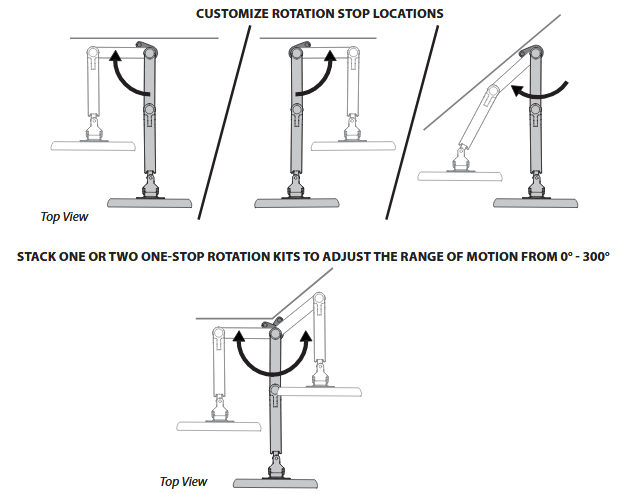 CUSTOMIZE ROTATION STOP LOCATIONS

Top View

STACK ONE OR TWO ONE-STOP ROTATION KITS TO ADJUST THE RANGE OF MOTION FROM 0° - 300°

Top View